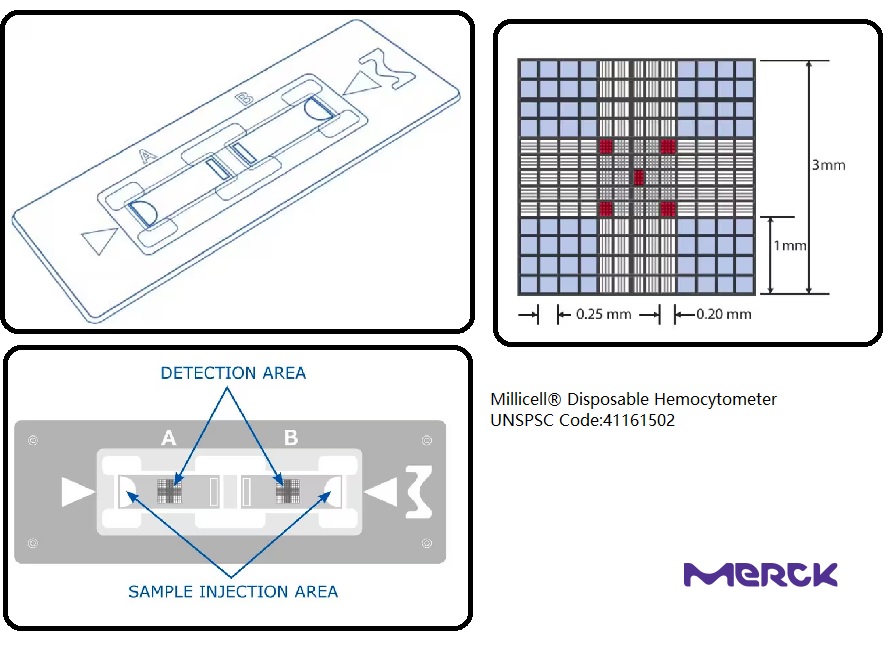 B

A

3mm

1mm

0.25 mm

0.20 mm

DETECTION AREA

A

B

SAMPLE INJECTION AREA

Millicell® Disposable Hemocytometer
UNSPSC Code:41161502

MERCK